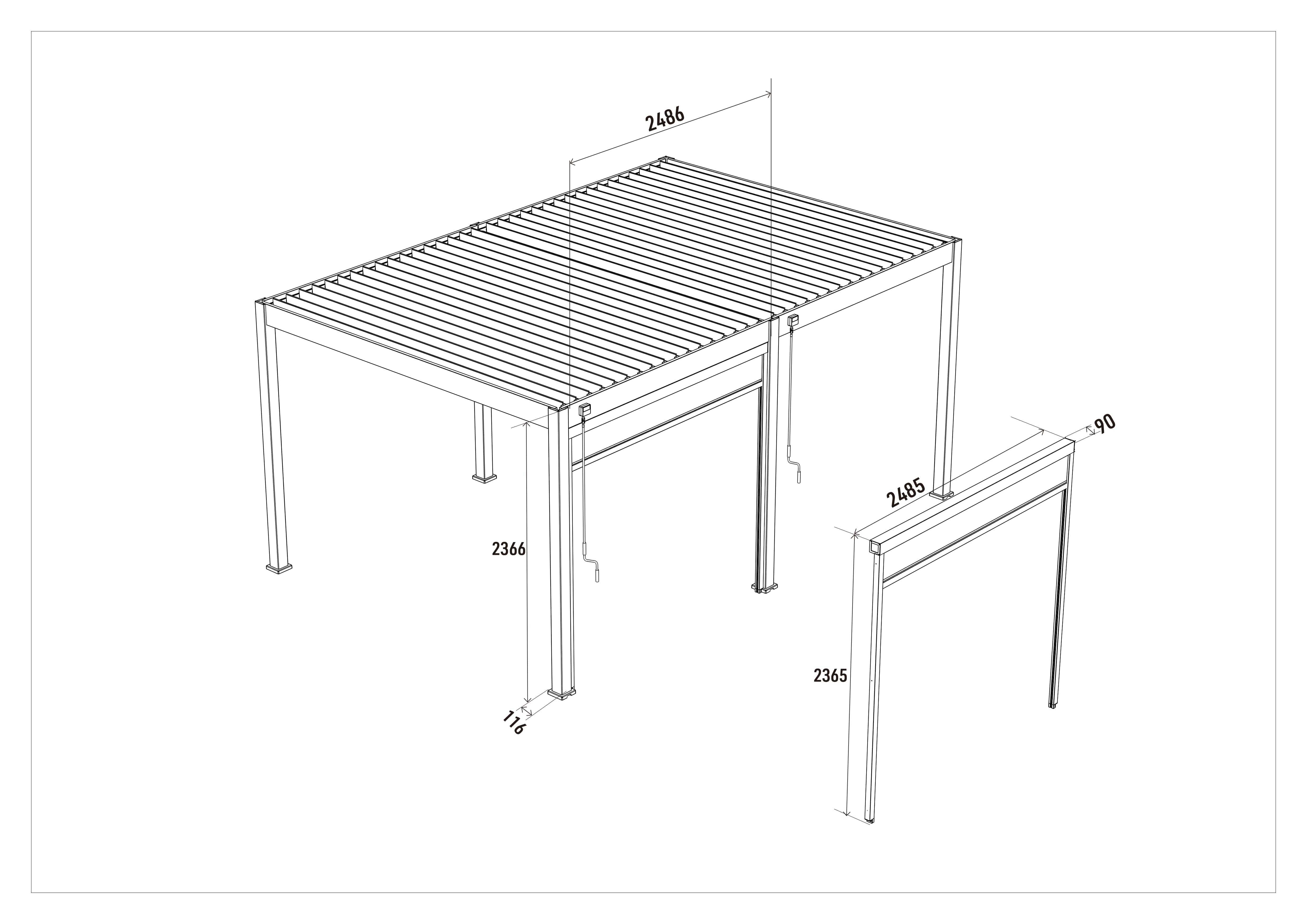 2486

2366

116

90

2485

2365