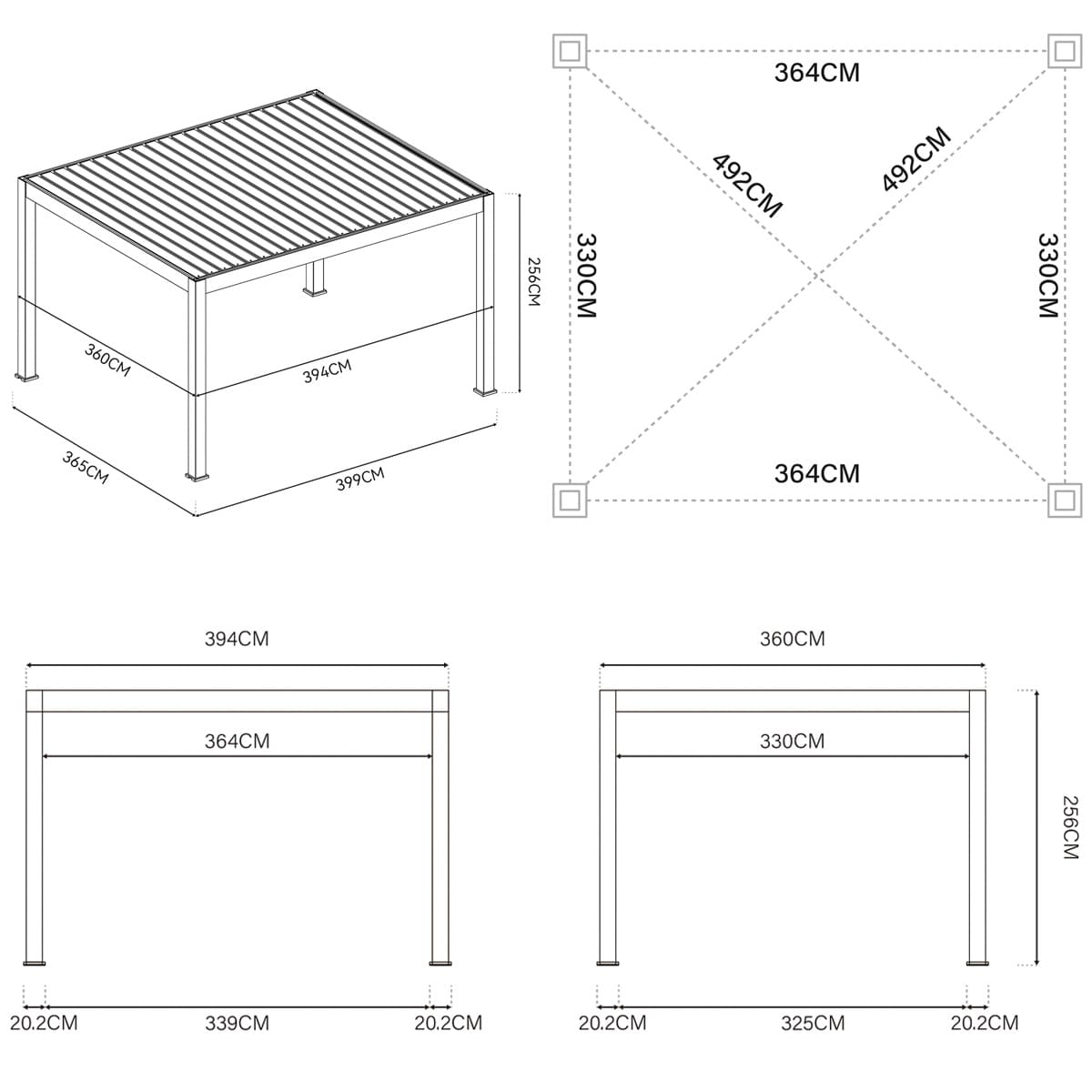 256CM
360CM
394CM
365CM
399CM

364CM
492CM
492CM
330CM
330CM
364CM

394CM
364CM
20.2CM
339CM
20.2CM

360CM
330CM
256CM
20.2CM
325CM
20.2CM